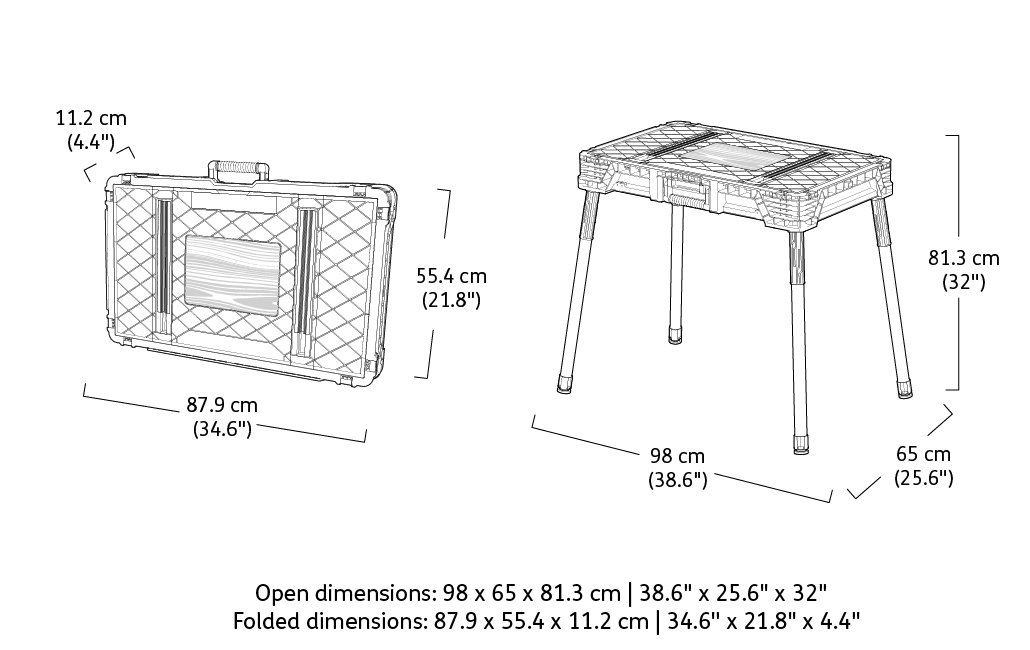 11.2 cm
(4.4")

55.4 cm
(21.8")

87.9 cm
(34.6")

81.3 cm
(32")

98 cm
(38.6")

65 cm
(25.6")

Open dimensions: 98 x 65 x 81.3 cm | 38.6" x 25.6" x 32"
Folded dimensions: 87.9 x 55.4 x 11.2 cm | 34.6" x 21.8" x 4.4"