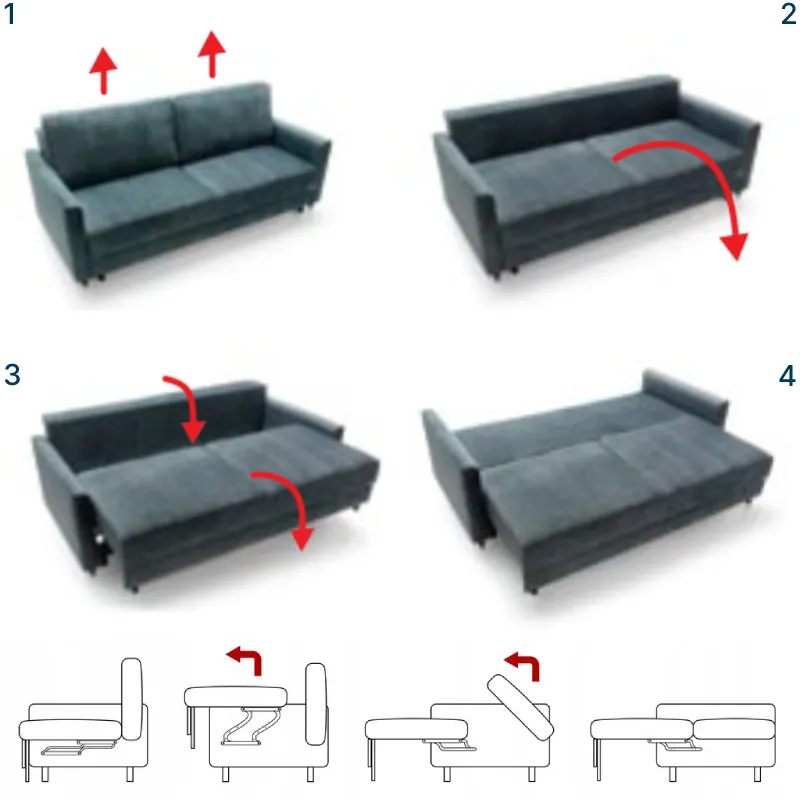 1

2

3

4